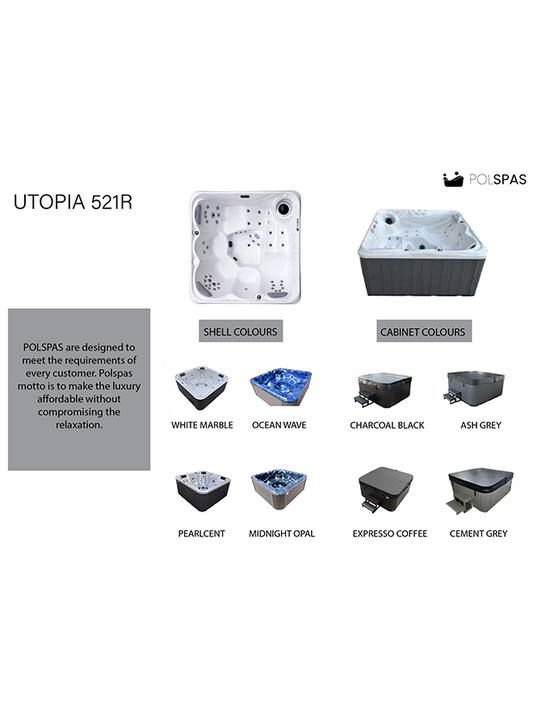 POLSPAS

UTOPIA 521R

POLSPAS are designed to meet the requirements of every customer. Polspas motto is to make the luxury affordable without compromising the relaxation.

SHELL COLOURS

WHITE MARBLE

OCEAN WAVE

PEARLCENT

MIDNIGHT OPAL

CABINET COLOURS

CHARCOAL BLACK

ASH GREY

EXPRESSO COFFEE

CEMENT GREY